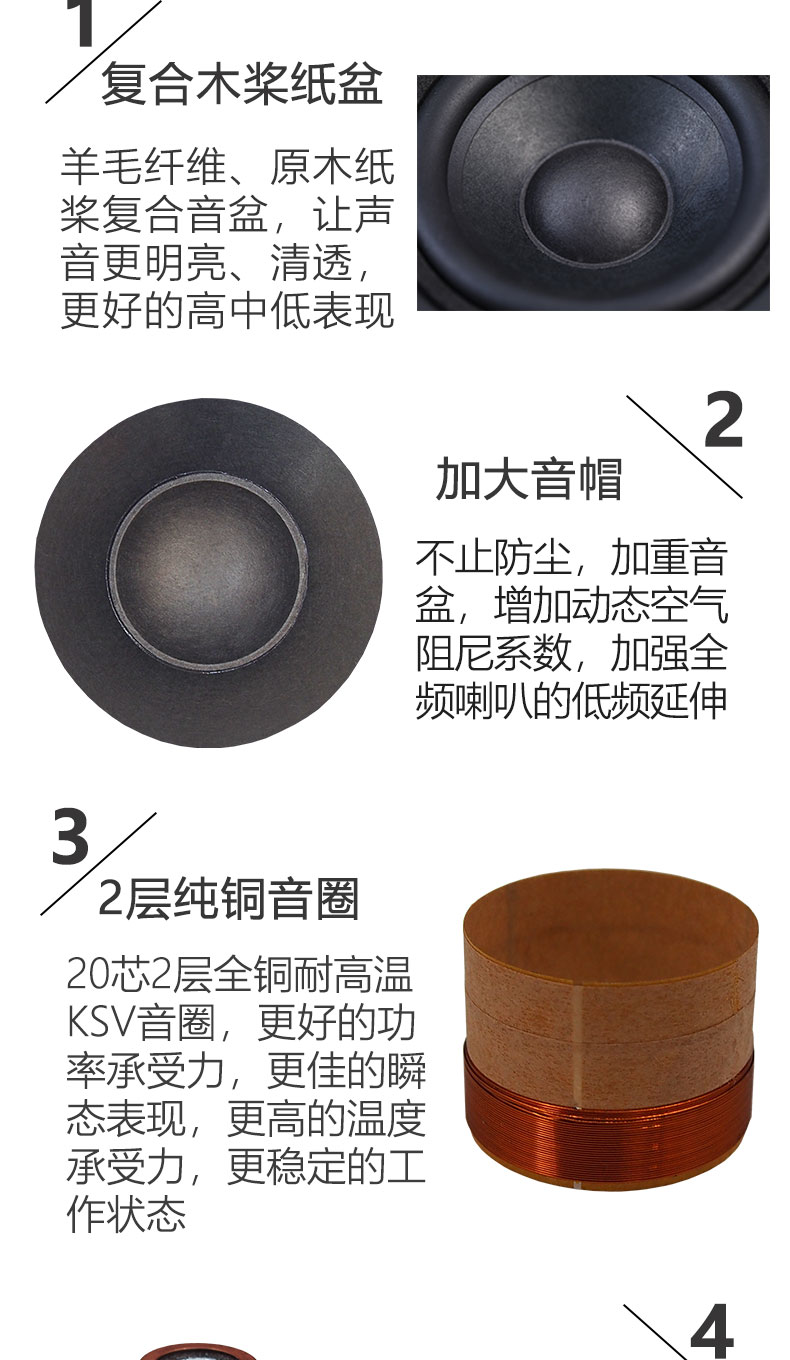 1
复合木浆纸盆

羊毛纤维、原木纸浆复合音盆，让声音更明亮、清透，更好的高中低表现

2
加大音帽

不止防尘，加重音盆，增加动态空气阻尼系数，加强全频喇叭的低频延伸

3
2层纯铜音圈

20芯2层全铜耐高温KSV音圈，更好的功率承受力，更佳的瞬态表现，更高的温度承受力，更稳定的工作状态

4